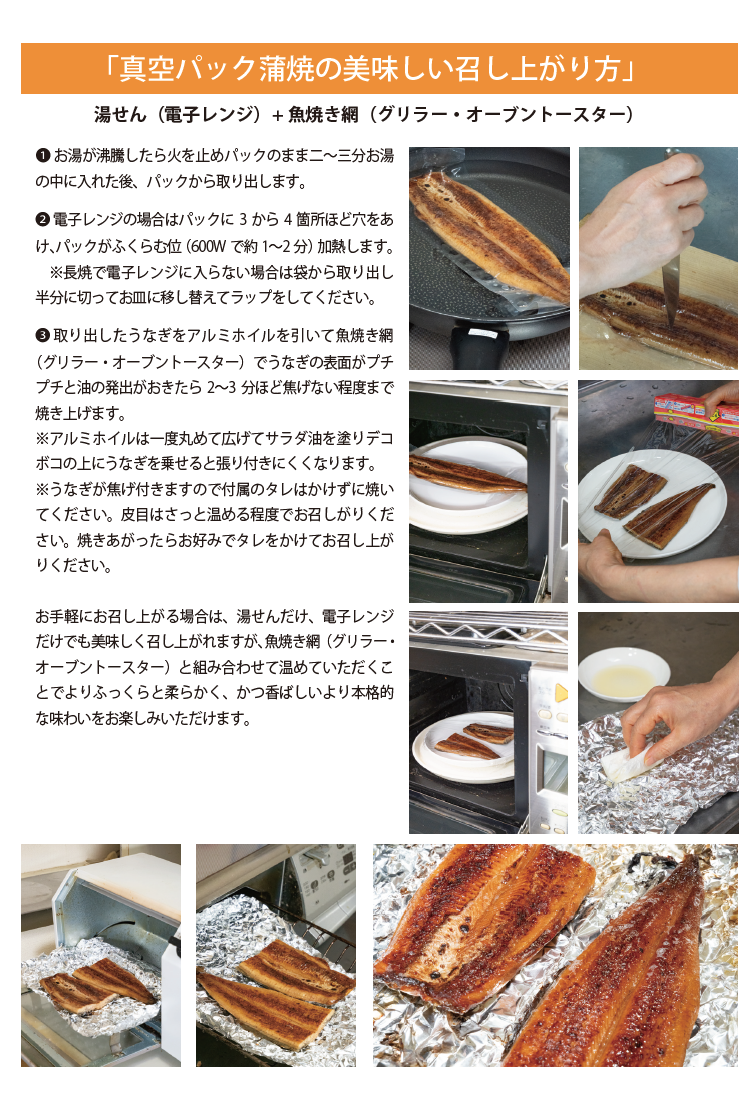 「真空パック蒲焼の美味しい召し上がり方」

湯せん（電子レンジ）＋魚焼き網（グリラー・オーブントースター）

❶ お湯が沸騰したら火を止めパックのまま二〜三分お湯の中に入れた後、パックから取り出します。

❷ 電子レンジの場合はパックに 3 から 4 箇所ほど穴をあけ、パックがふくらむ位（600W で約 1〜2 分）加熱します。
※長焼で電子レンジに入らない場合は袋から取り出し半分に切ってお皿に移し替えてラップをしてください。

❸ 取り出したうなぎをアルミホイルを引いて魚焼き網（グリラー・オーブントースター）でうなぎの表面がプチプチと油の発出がおきたら 2〜3 分ほど焦げない程度まで焼き上げます。
※アルミホイルは一度丸めて広げてサラダ油を塗りデコボコの上にうなぎを乗せると張り付きにくくなります。
※うなぎが焦げ付きますので付属のタレはかけずに焼いてください。皮目はさっと温める程度でお召しがりください。焼きあがったらお好みでタレをかけてお召し上がりください。

お手軽にお召し上がる場合は、湯せんだけ、電子レンジだけでも美味しく召し上がれますが、魚焼き網（グリラー・オーブントースター）と組み合わせて温めていただくことでよりふっくらと柔らかく、かつ香ばしいより本格的な味わいをお楽しみいただけます。